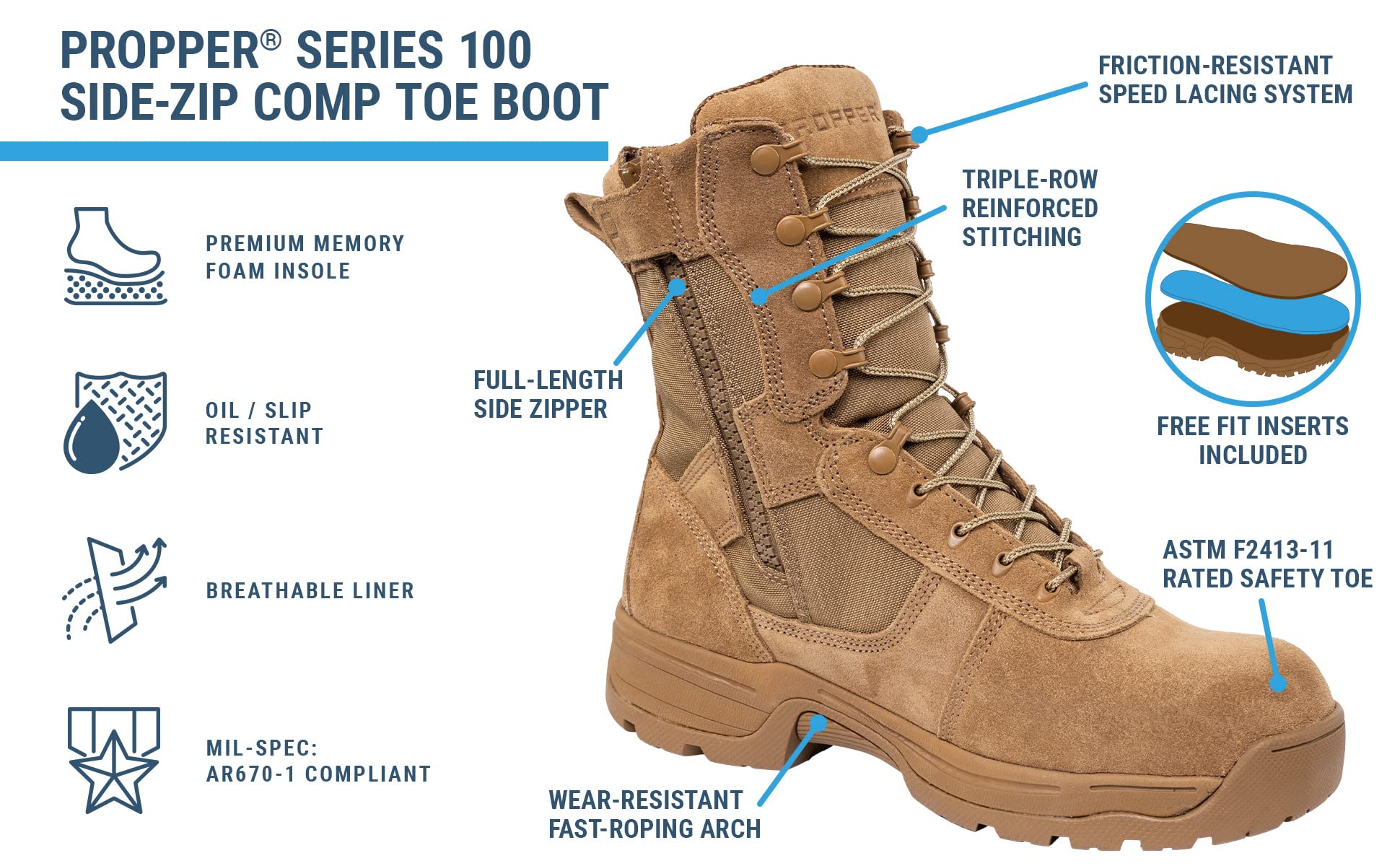 PROPPER® SERIES 100
SIDE-ZIP COMP TOE BOOT

PREMIUM MEMORY FOAM INSOLE

OIL / SLIP RESISTANT

BREATHABLE LINER

MIL-SPEC: AR670-1 COMPLIANT

PROPPER

FRICTION-RESISTANT SPEED LACING SYSTEM

TRIPLE-ROW REINFORCED STITCHING

FULL-LENGTH SIDE ZIPPER

FREE FIT INSERTS INCLUDED

ASTM F2413-11 RATED SAFETY TOE

WEAR-RESISTANT FAST-ROPING ARCH