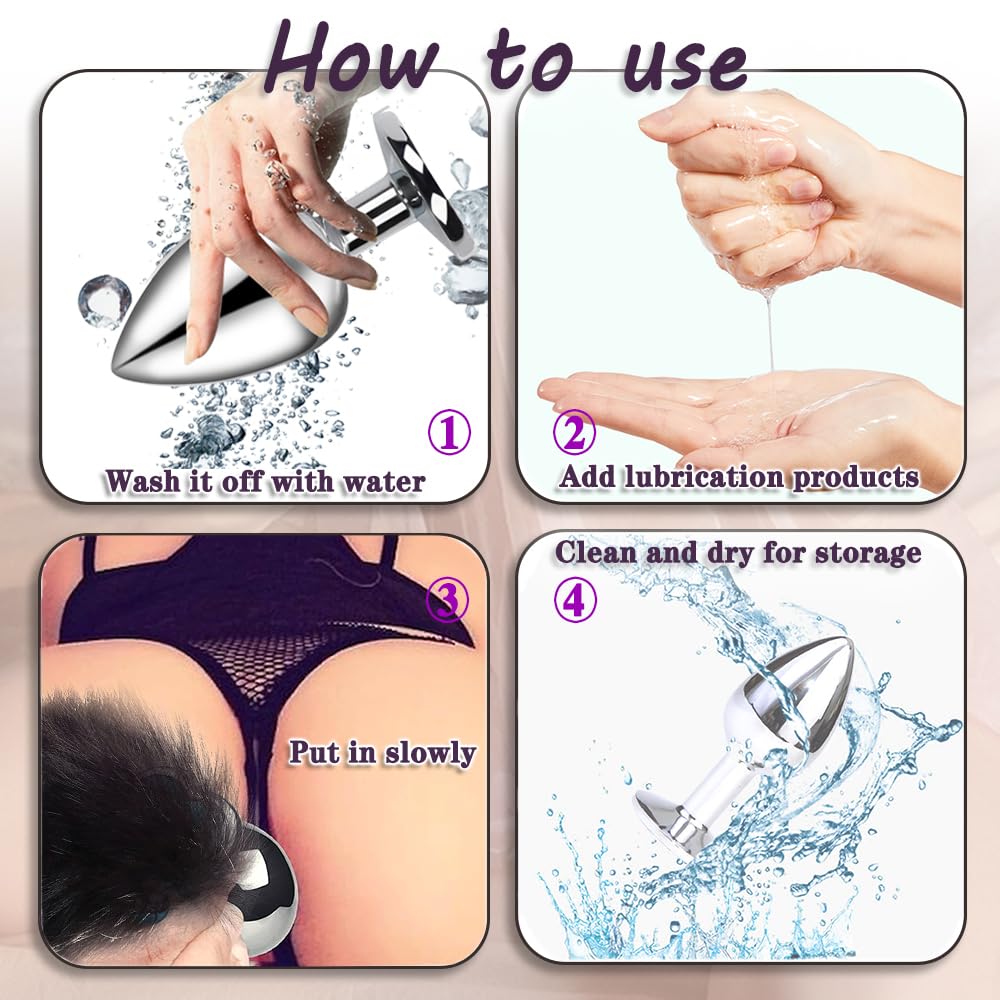 How to use

①
Wash it off with water

②
Add lubrication products

③
Put in slowly

Clean and dry for storage
④