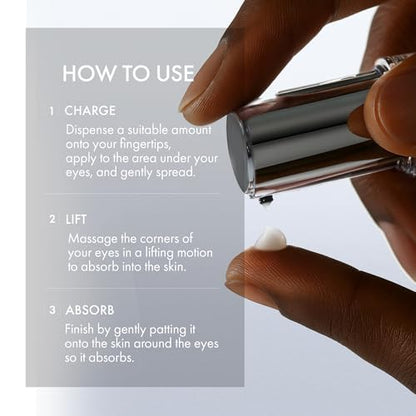 HOW TO USE

1 CHARGE
Dispense a suitable amount onto your fingertips, apply to the area under your eyes, and gently spread.

2 LIFT
Massage the corners of your eyes in a lifting motion to absorb into the skin.

3 ABSORB
Finish by gently patting it onto the skin around the eyes so it absorbs.